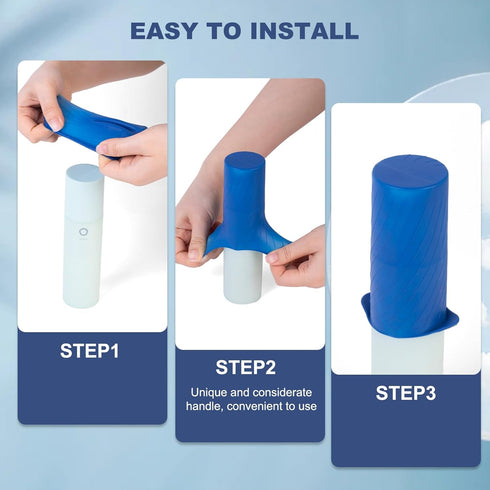 EASY TO INSTALL

STEP1

STEP2

Unique and considerate handle, convenient to use

STEP3