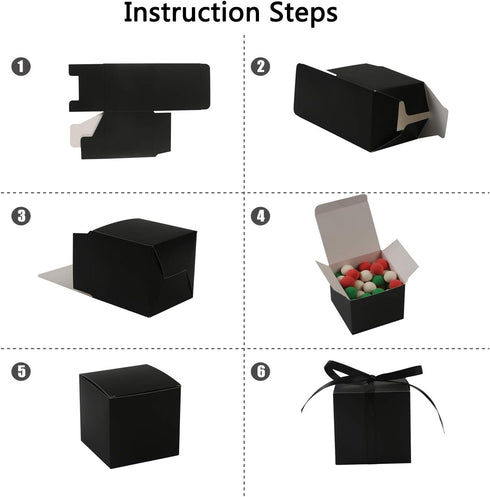 Instruction Steps

1

2

3

4

5

6