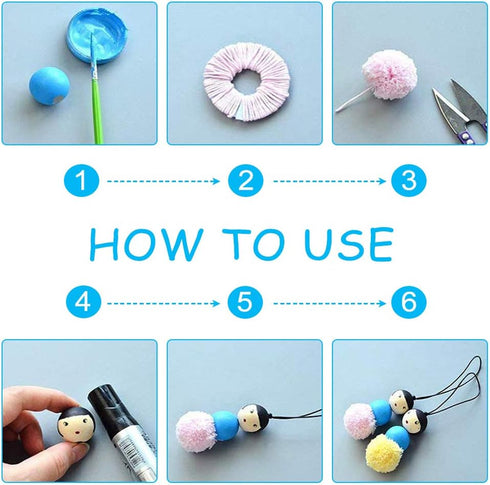 1

2

3

HOW TO USE

4

5

6