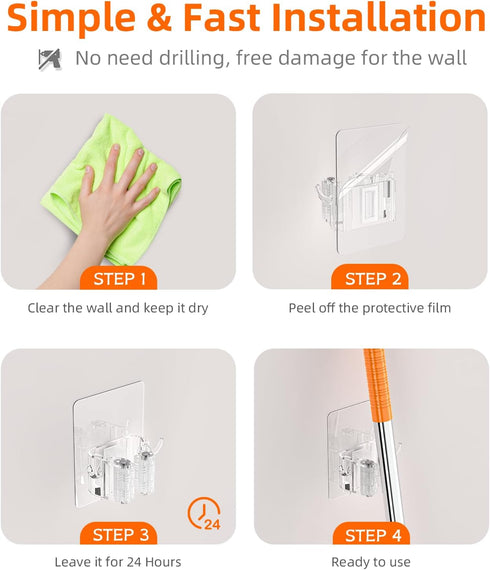 Simple & Fast Installation

No need drilling, free damage for the wall

STEP 1

Clear the wall and keep it dry

STEP 2

Peel off the protective film

24

STEP 3

Leave it for 24 Hours

STEP 4

Ready to use