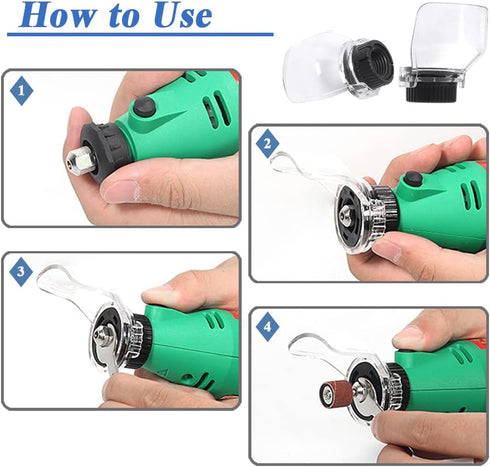 How to Use

1

2

3

4