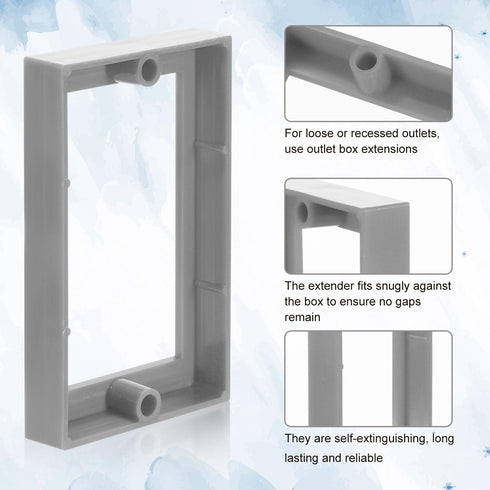 For loose or recessed outlets, use outlet box extensions

The extender fits snugly against the box to ensure no gaps remain

They are self-extinguishing, long lasting and reliable