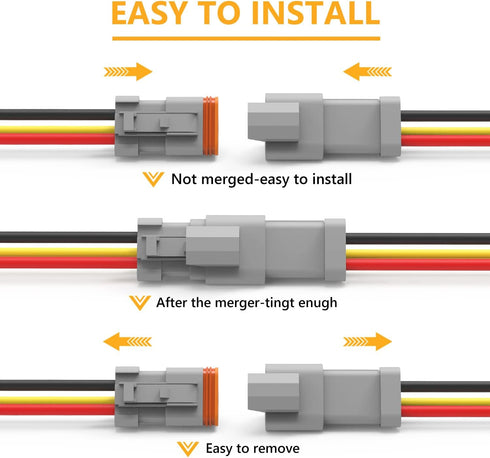 EASY TO INSTALL

Not merged-easy to install

After the merger-tingt enugh

Easy to remove