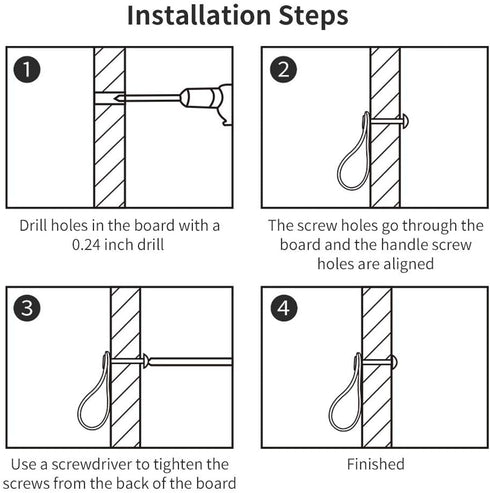 Installation Steps

1

Drill holes in the board with a 0.24 inch drill

2

The screw holes go through the board and the handle screw holes are aligned

3

Use a screwdriver to tighten the screws from the back of the board

4

Finished