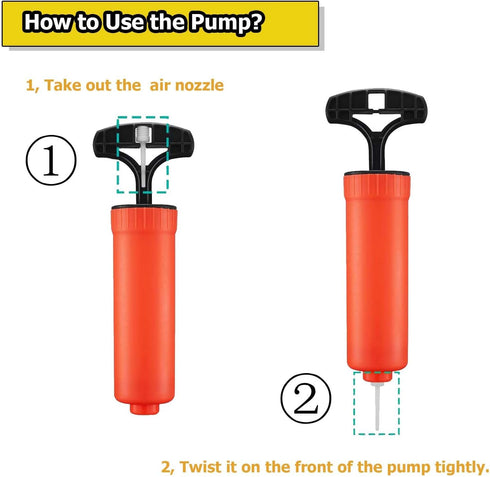 How to Use the Pump?

1, Take out the  air nozzle

①

②

2, Twist it on the front of the pump tightly.