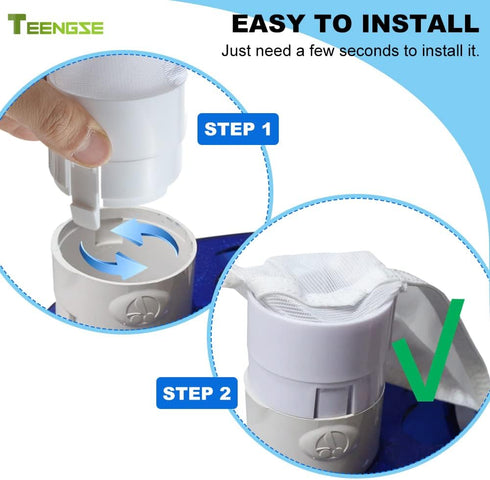 TEENGSE

EASY TO INSTALL

Just need a few seconds to install it.

STEP 1

STEP 2