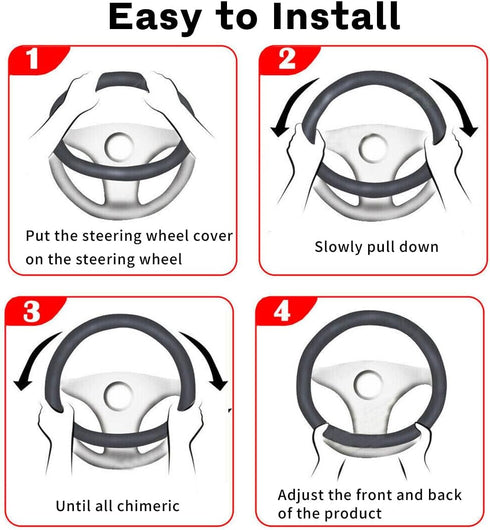 Easy to Install

1

Put the steering wheel cover on the steering wheel

2

Slowly pull down

3

Until all chimeric

4

Adjust the front and back of the product