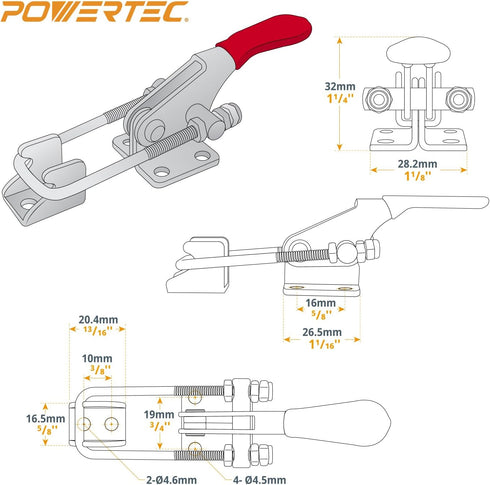 POWERTEC.

32mm
$1\frac{1}{4}$''

28.2mm
$1\frac{1}{8}$''

16mm
$\frac{5}{8}$''

26.5mm
$1\frac{1}{16}$''

20.4mm
$\frac{13}{16}$''

10mm
$\frac{3}{8}$''

16.5mm
$\frac{5}{8}$''

19mm
$\frac{3}{4}$''

2-Ø4.6mm

4- Ø4.5mm