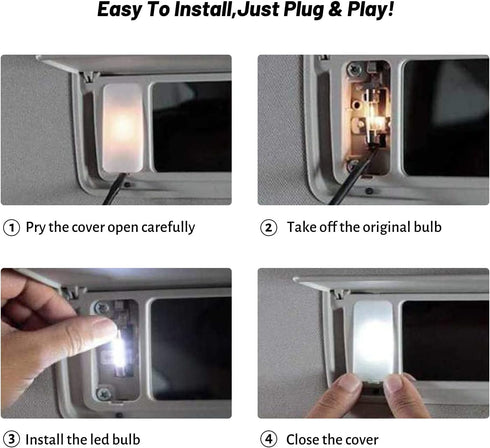 Easy To Install,Just Plug & Play!

① Pry the cover open carefully

② Take off the original bulb

③ Install the led bulb

④ Close the cover