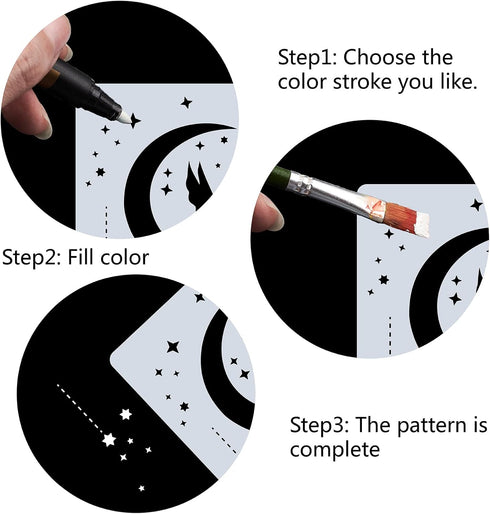 Step1: Choose the color stroke you like.

Step2: Fill color

Step3: The pattern is complete