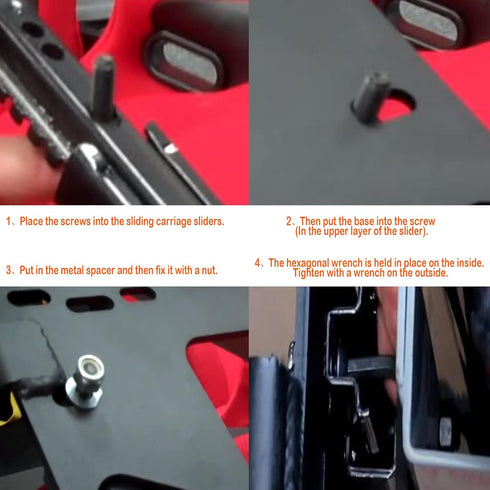 1、Place the screws into the sliding carriage sliders.

2、Then put the base into the screw (In the upper layer of the slider).

3、Put in the metal spacer and then fix it with a nut.

4、The hexagonal wrench is held in place on the inside. Tighten with a wrench on the outside.