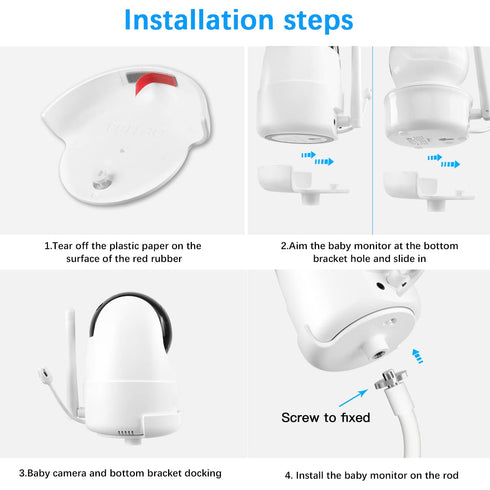 Installation steps

1.Tear off the plastic paper on the surface of the red rubber

2.Aim the baby monitor at the bottom bracket hole and slide in

3.Baby camera and bottom bracket docking

Screw to fixed

4. Install the baby monitor on the rod