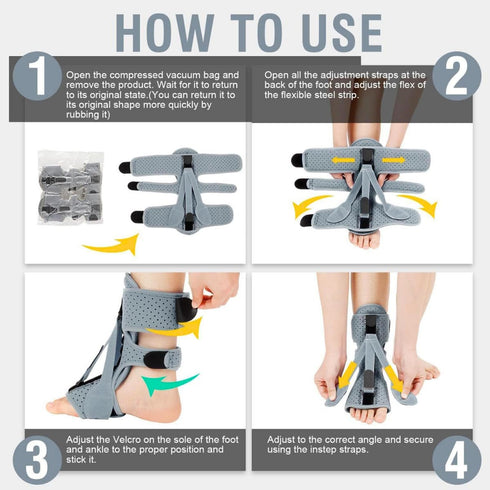 HOW TO USE

1

Open the compressed vacuum bag and remove the product. Wait for it to return to its original state.(You can return it to its original shape more quickly by rubbing it)

2

Open all the adjustment straps at the back of the foot and adjust the flex of the flexible steel strip.

3

Adjust the Velcro on the sole of the foot and ankle to the proper position and stick it.

4

Adjust to the correct angle and secure using the instep straps.