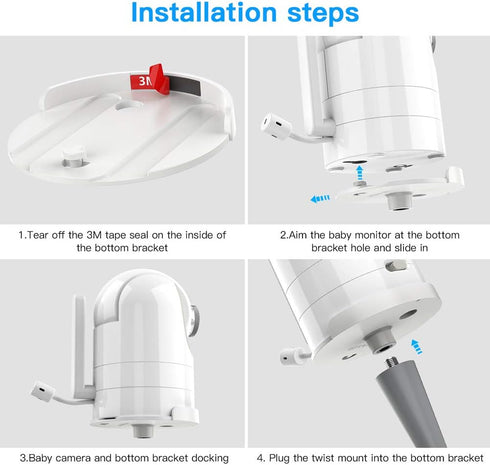 Installation steps

3M

1.Tear off the 3M tape seal on the inside of the bottom bracket

2.Aim the baby monitor at the bottom bracket hole and slide in

3.Baby camera and bottom bracket docking

4. Plug the twist mount into the bottom bracket