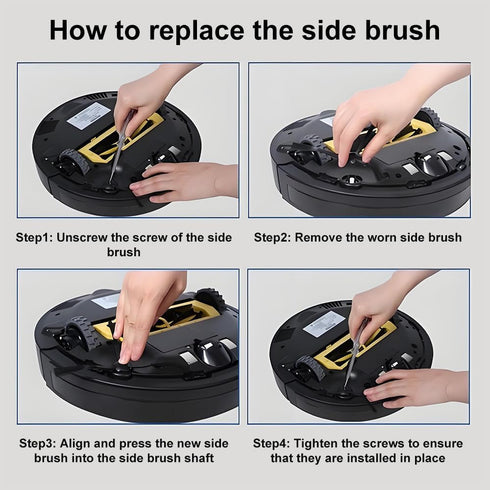 How to replace the side brush

Step1: Unscrew the screw of the side brush

Step2: Remove the worn side brush

Step3: Align and press the new side brush into the side brush shaft

Step4: Tighten the screws to ensure that they are installed in place