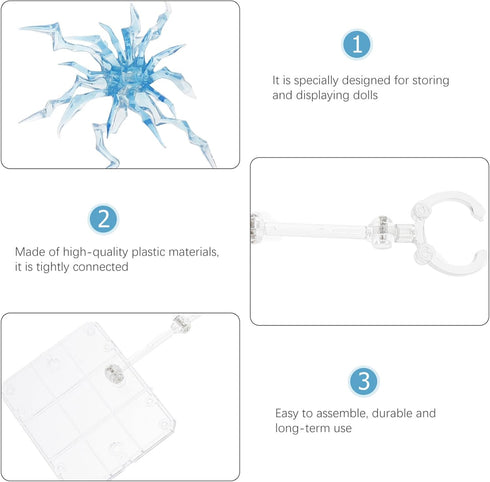 1

It is specially designed for storing and displaying dolls

2

Made of high-quality plastic materials, it is tightly connected

3

Easy to assemble, durable and long-term use