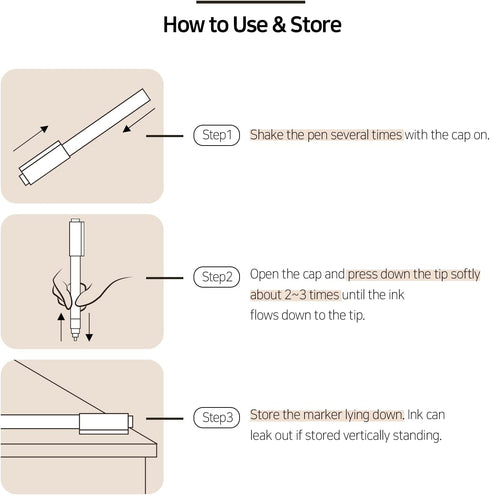 How to Use & Store

Step1 Shake the pen several times with the cap on.

Step2 Open the cap and press down the tip softly about 2~3 times until the ink flows down to the tip.

Step3 Store the marker lying down. Ink can leak out if stored vertically standing.