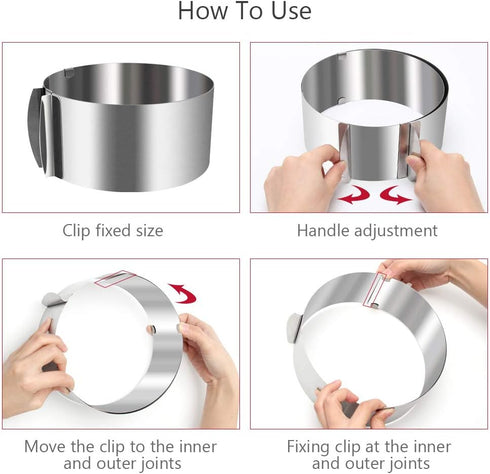 How To Use

Clip fixed size

Handle adjustment

Move the clip to the inner and outer joints

Fixing clip at the inner and outer joints