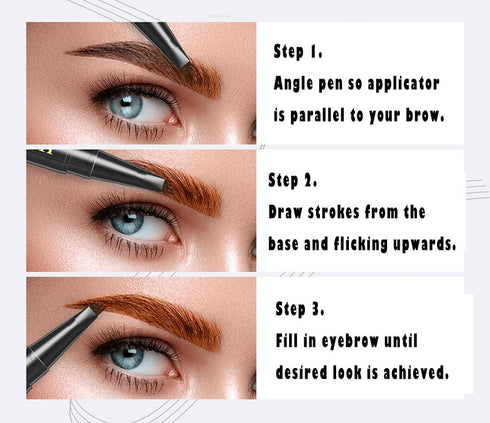 Step 1.
Angle pen so applicator is parallel to your brow.

Step 2.
Draw strokes from the base and flicking upwards.

Step 3.
Fill in eyebrow until desired look is achieved.