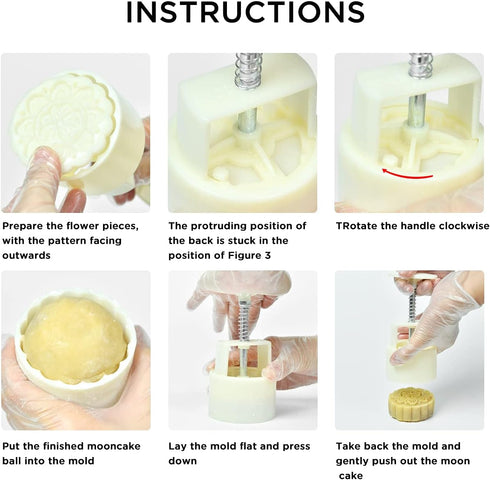 INSTRUCTIONS

Prepare the flower pieces, with the pattern facing outwards

The protruding position of the back is stuck in the position of Figure 3

TRotate the handle clockwise

Put the finished mooncake ball into the mold

Lay the mold flat and press down

Take back the mold and gently push out the moon cake