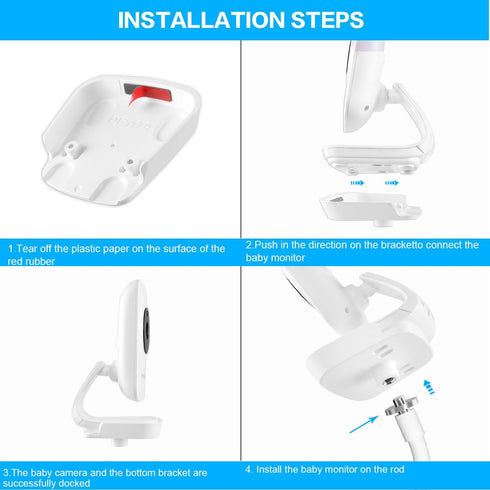 INSTALLATION STEPS

1.Tear off the plastic paper on the surface of the red rubber

2.Push in the direction on the bracketto connect the baby monitor

3.The baby camera and the bottom bracket are successfully docked

4. Install the baby monitor on the rod