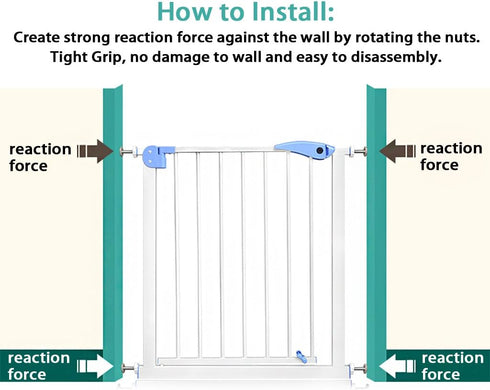 How to Install:

Create strong reaction force against the wall by rotating the nuts. Tight Grip, no damage to wall and easy to disassembly.

reaction force

reaction force

reaction force

reaction force