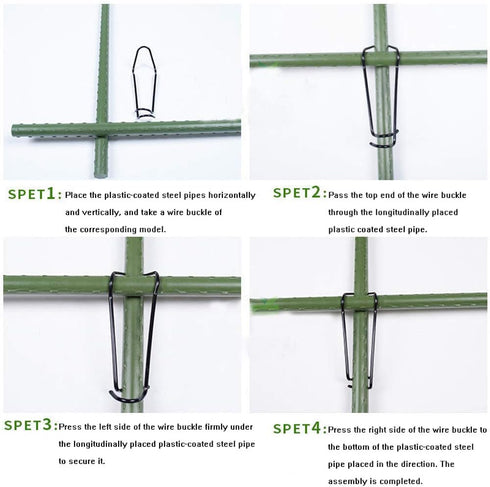 SPET1: Place the plastic-coated steel pipes horizontally and vertically, and take a wire buckle of the corresponding model.

SPET2: Pass the top end of the wire buckle through the longitudinally placed plastic coated steel pipe.

SPET3: Press the left side of the wire buckle firmly under the longitudinally placed plastic-coated steel pipe to secure it.

SPET4: Press the right side of the wire buckle to the bottom of the plastic-coated steel pipe placed in the direction. The assembly is completed.