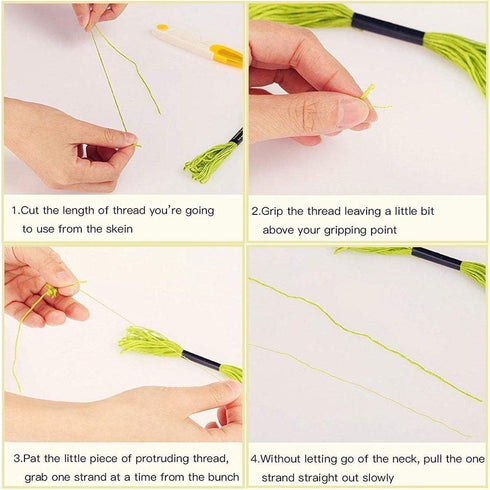 1.Cut the length of thread you're going to use from the skein

2.Grip the thread leaving a little bit above your gripping point

3.Pat the little piece of protruding thread, grab one strand at a time from the bunch

4.Without letting go of the neck, pull the one strand straight out slowly