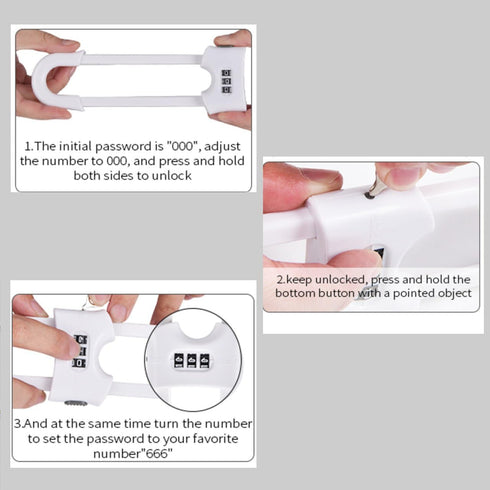 1.The initial password is "000", adjust the number to 000, and press and hold both sides to unlock

2.keep unlocked, press and hold the bottom button with a pointed object

3.And at the same time turn the number to set the password to your favorite number"666"