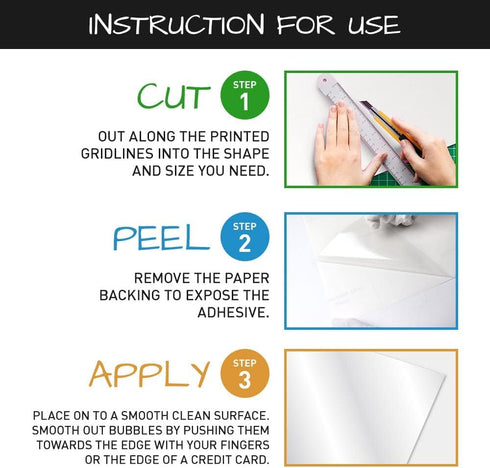 INSTRUCTION FOR USE

CUT STEP 1

OUT ALONG THE PRINTED GRIDLINES INTO THE SHAPE AND SIZE YOU NEED.

PEEL STEP 2

REMOVE THE PAPER BACKING TO EXPOSE THE ADHESIVE.

APPLY STEP 3

PLACE ON TO A SMOOTH CLEAN SURFACE. SMOOTH OUT BUBBLES BY PUSHING THEM TOWARDS THE EDGE WITH YOUR FINGERS OR THE EDGE OF A CREDIT CARD.