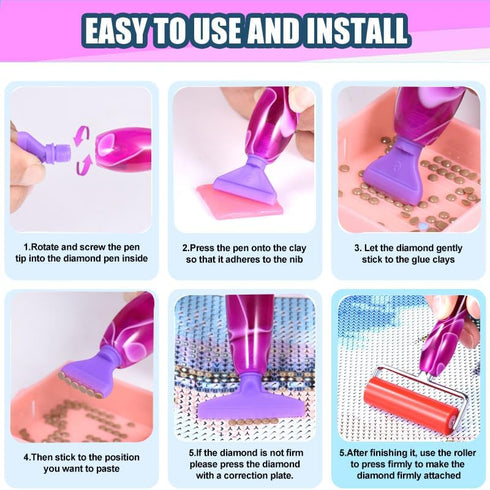 EASY TO USE AND INSTALL

1.Rotate and screw the pen tip into the diamond pen inside

2.Press the pen onto the clay so that it adheres to the nib

3. Let the diamond gently stick to the glue clays

4.Then stick to the position you want to paste

5.If the diamond is not firm please press the diamond with a correction plate.

5.After finishing it, use the roller to press firmly to make the diamond firmly attached