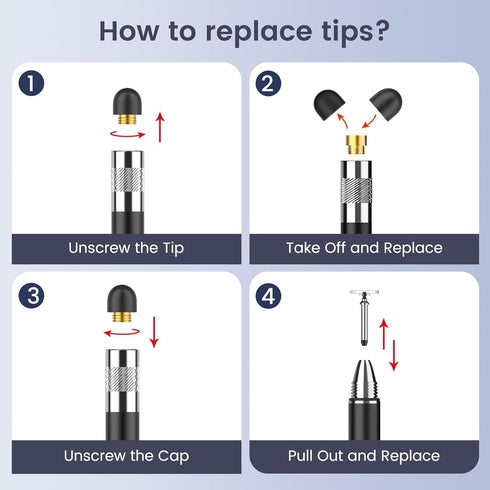 How to replace tips?

1
Unscrew the Tip

2
Take Off and Replace

3
Unscrew the Cap

4
Pull Out and Replace