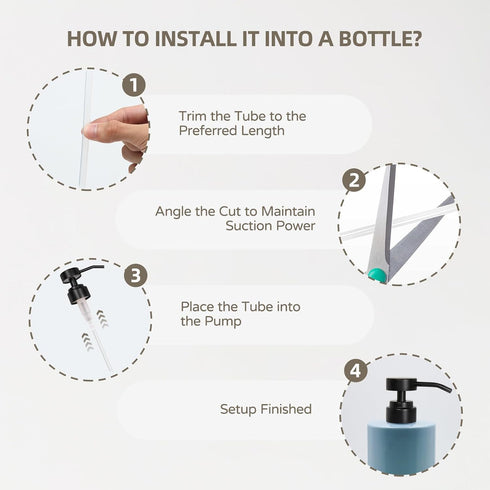 HOW TO INSTALL IT INTO A BOTTLE?

1

Trim the Tube to the Preferred Length

2

Angle the Cut to Maintain Suction Power

3

Place the Tube into the Pump

4

Setup Finished