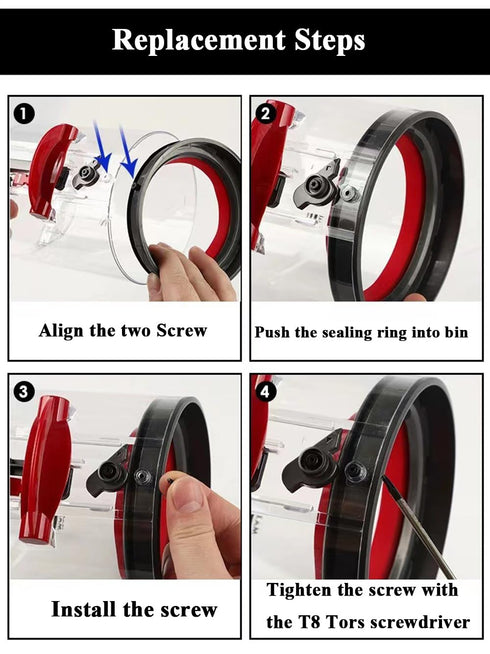 Replacement Steps

1

Align the two Screw

2

Push the sealing ring into bin

3

Install the screw

4

Tighten the screw with the T8 Tors screwdriver