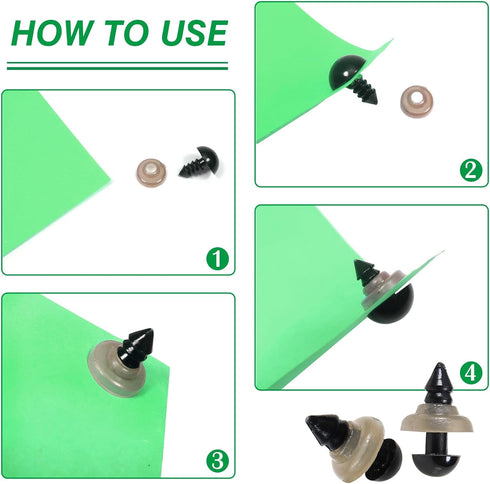 HOW TO USE

1

2

3

4