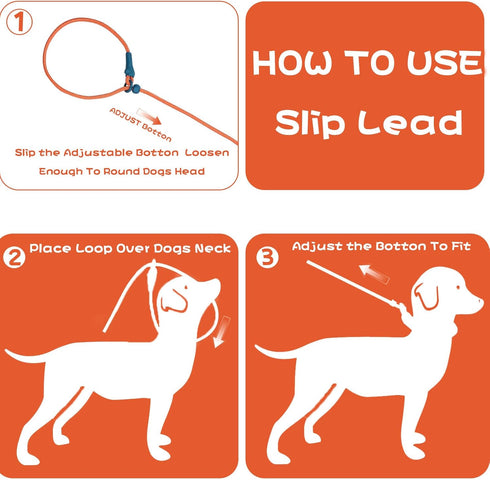 1

ADJUST Botton

Slip the Adjustable Botton Loosen Enough To Round Dogs Head

HOW TO USE Slip Lead

2 Place Loop Over Dogs Neck

3 Adjust the Botton To Fit