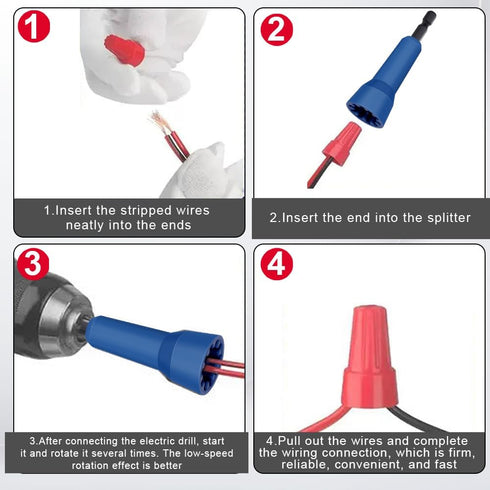 1

1.Insert the stripped wires neatly into the ends

2

2.Insert the end into the splitter

3

3.After connecting the electric drill, start it and rotate it several times. The low-speed rotation effect is better

4

4.Pull out the wires and complete the wiring connection, which is firm, reliable, convenient, and fast