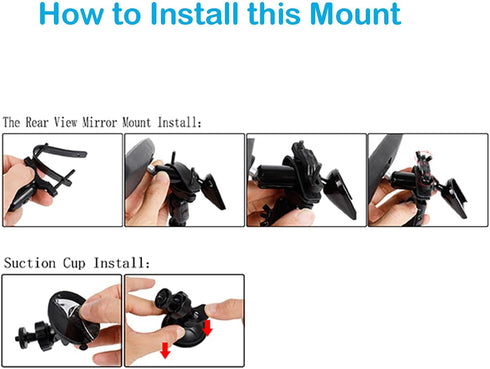 How to Install this Mount

The Rear View Mirror Mount Install:

Suction Cup Install: