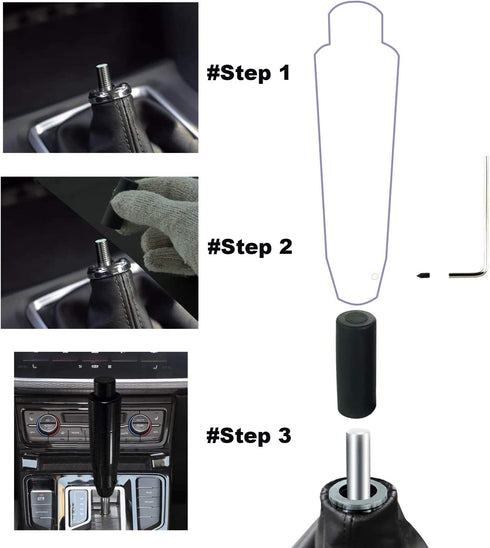 #Step 1

#Step 2

#Step 3