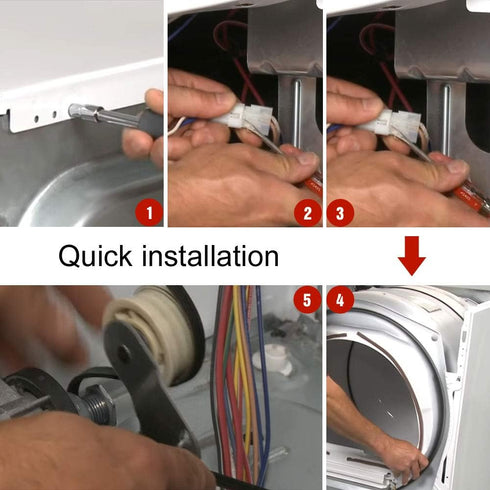 1
2
3
Quick installation
5
4