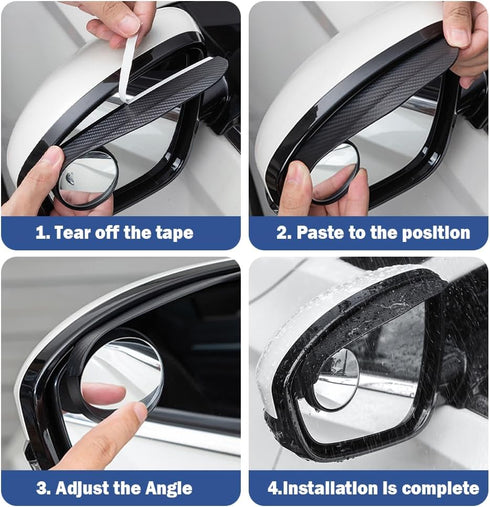 1. Tear off the tape

2. Paste to the position

3. Adjust the Angle

4.Installation is complete