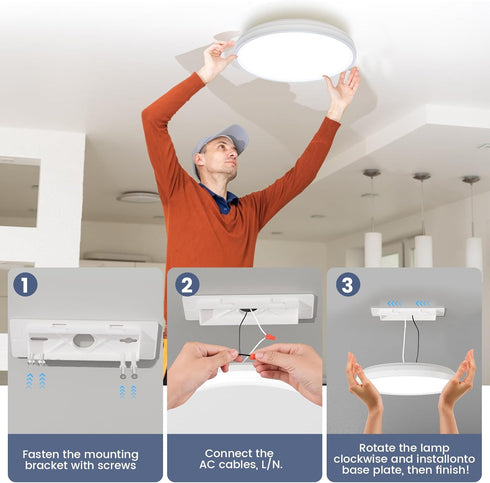 1

Fasten the mounting bracket with screws

2

Connect the AC cables, L/N.

3

Rotate the lamp clockwise and installonto base plate, then finish!