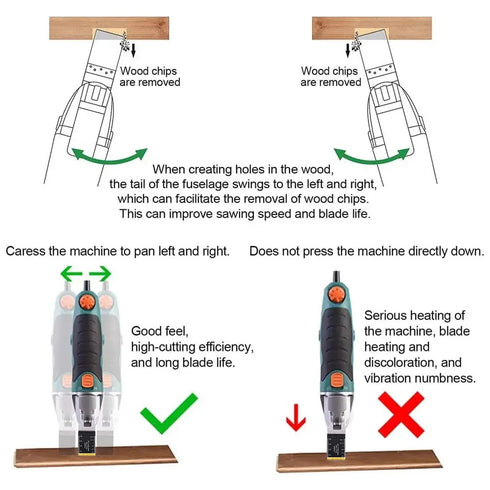 Wood chips are removed

Wood chips are removed

When creating holes in the wood, the tail of the fuselage swings to the left and right, which can facilitate the removal of wood chips. This can improve sawing speed and blade life.

Caress the machine to pan left and right.

Good feel, high-cutting efficiency, and long blade life.

Does not press the machine directly down.

Serious heating of the machine, blade heating and discoloration, and vibration numbness.