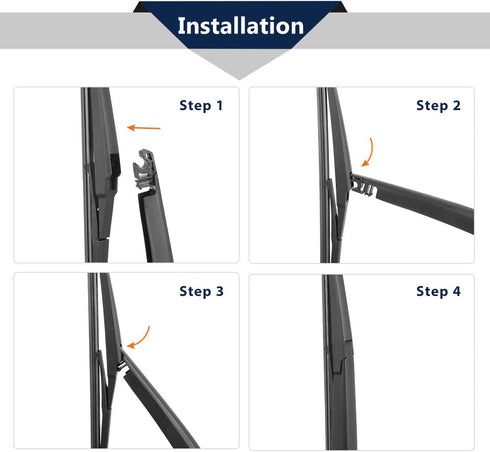 Installation

Step 1

Step 2

Step 3

Step 4