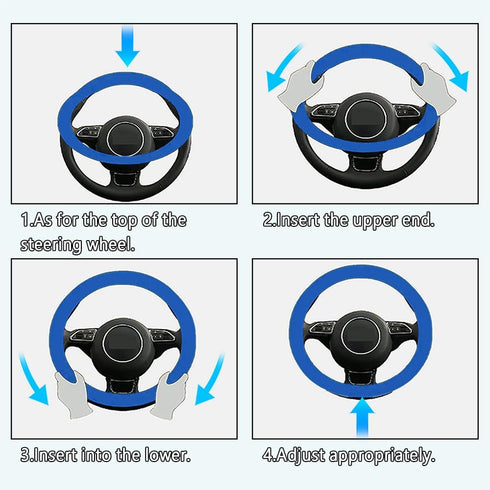 1.As for the top of the steering wheel.

2.Insert the upper end.

3.Insert into the lower.

4.Adjust appropriately.