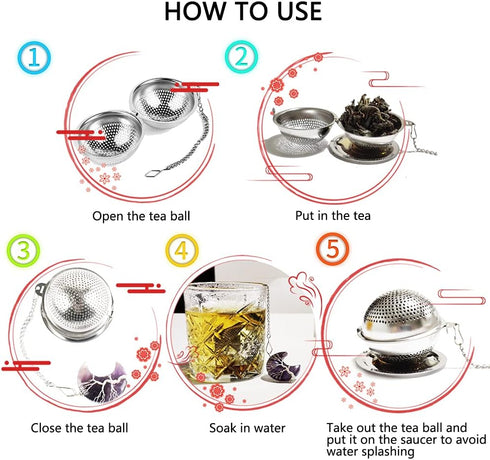 HOW TO USE

1

Open the tea ball

2

Put in the tea

3

Close the tea ball

4

Soak in water

5

Take out the tea ball and put it on the saucer to avoid water splashing