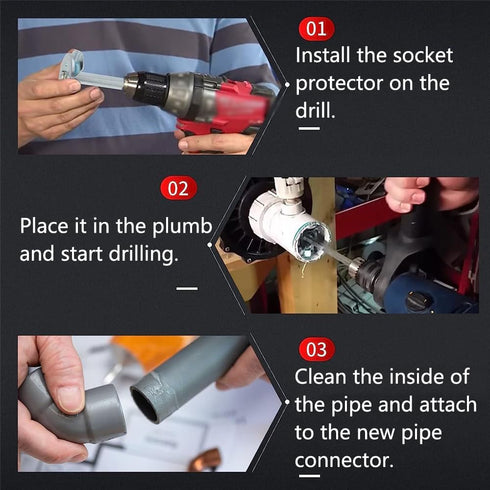 01
Install the socket protector on the drill.

02
Place it in the plumb and start drilling.

03
Clean the inside of the pipe and attach to the new pipe connector.