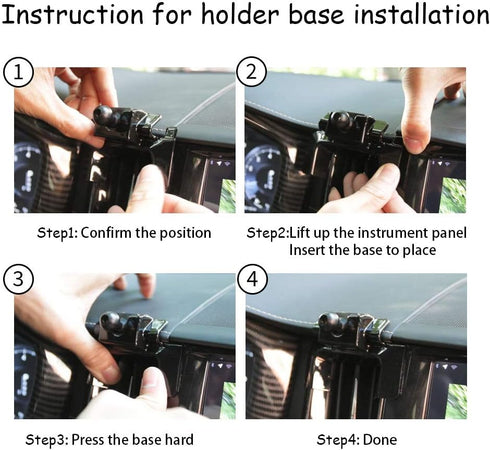 Instruction for holder base installation

1

Step1: Confirm the position

2

Step2:Lift up the instrument panel
Insert the base to place

3

Step3: Press the base hard

4

Step4: Done