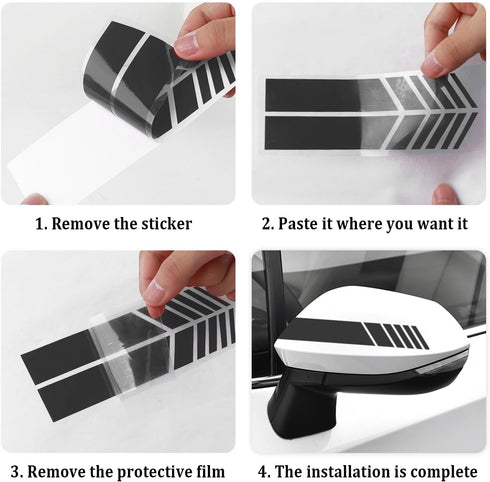 1. Remove the sticker

2. Paste it where you want it

3. Remove the protective film

4. The installation is complete