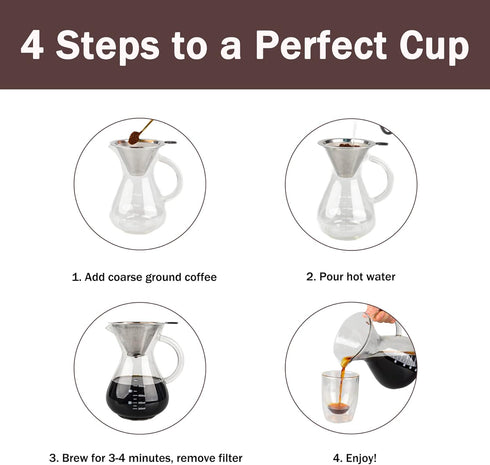 4 Steps to a Perfect Cup

1. Add coarse ground coffee

2. Pour hot water

3. Brew for 3-4 minutes, remove filter

4. Enjoy!